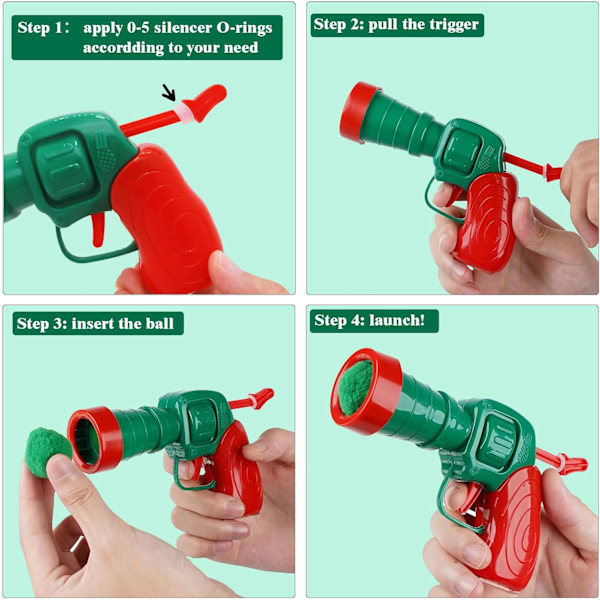 Step 1: apply 0-5 silencer O-rings accordding to your need

Step 2: pull the trigger

Step 3: insert the ball

Step 4: launch!