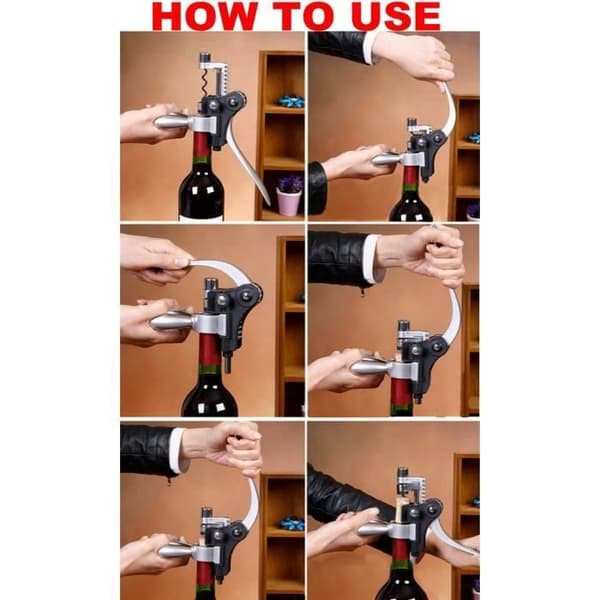 HOW TO USE