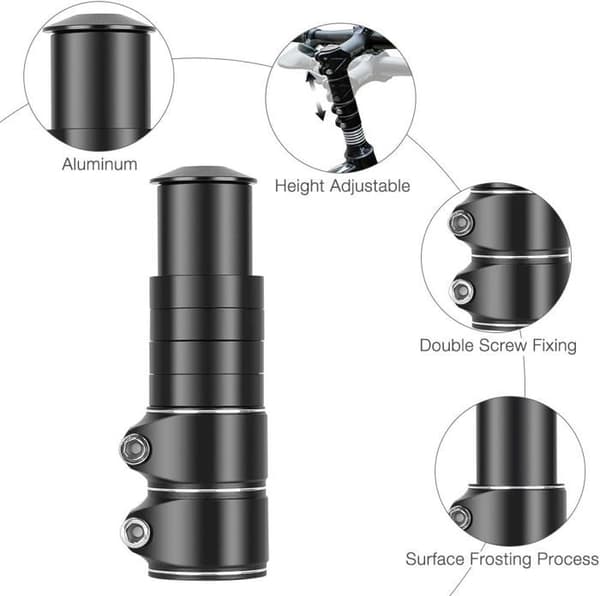 Aluminum

Height Adjustable

Double Screw Fixing

Surface Frosting Process