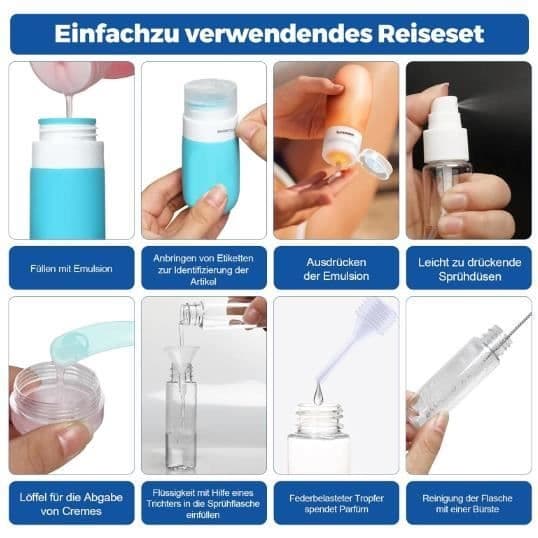 Einfachzu verwendendes Reiseset

Füllen mit Emulsion

Anbringen von Etiketten zur Identifizierung der Artikel

Ausdrücken der Emulsion

Leicht zu drückende Sprühdüsen

Löffel für die Abgabe von Cremes

Flüssigkeit mit Hilfe eines Trichters in die Sprühflasche einfüllen

Federbelasteter Tropfer spendet Parfüm

Reinigung der Flasche mit einer Bürste