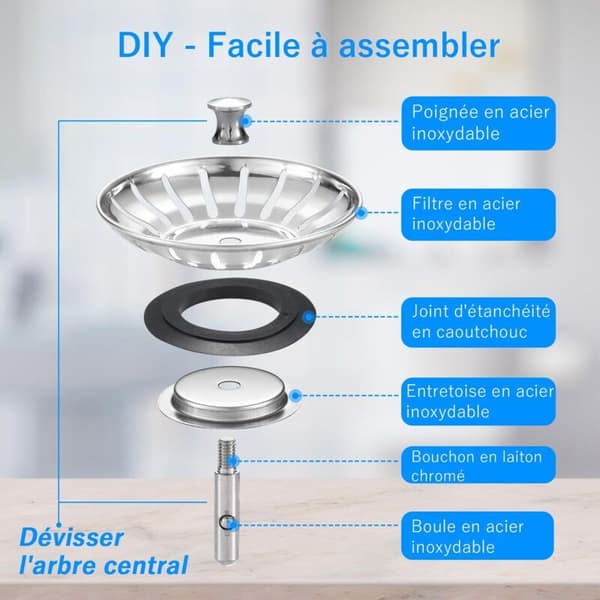 DIY - Facile à assembler

Poignée en acier inoxydable

Filtre en acier inoxydable

Joint d'étanchéité en caoutchouc

Entretoise en acier inoxydable

Bouchon en laiton chromé

Boule en acier inoxydable

Dévisser l'arbre central