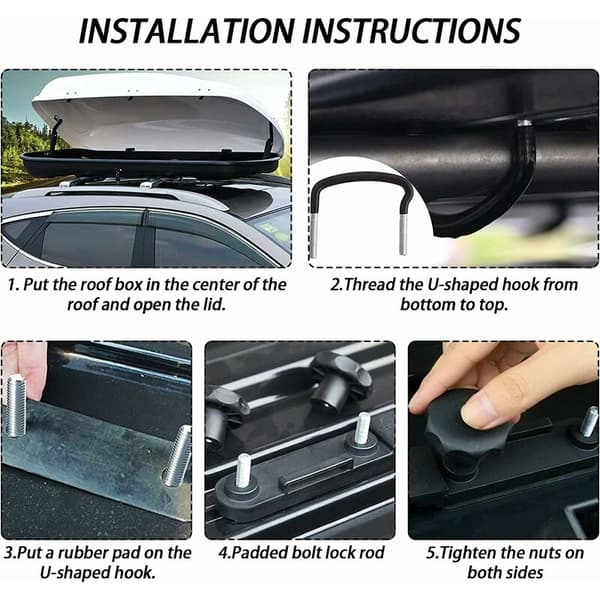 INSTALLATION INSTRUCTIONS

1. Put the roof box in the center of the roof and open the lid.

2.Thread the U-shaped hook from bottom to top.

3.Put a rubber pad on the U-shaped hook.

4.Padded bolt lock rod

5.Tighten the nuts on both sides