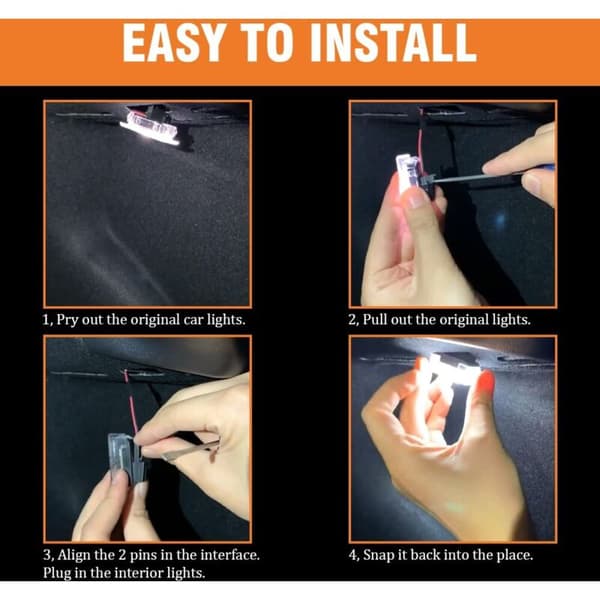 EASY TO INSTALL

1, Pry out the original car lights.

2, Pull out the original lights.

3, Align the 2 pins in the interface. Plug in the interior lights.

4, Snap it back into the place.