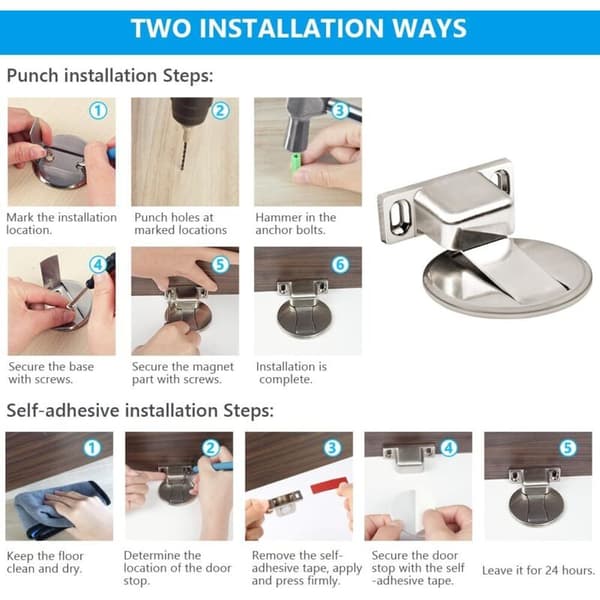 TWO INSTALLATION WAYS

Punch installation Steps:

1

Mark the installation location.

2

Punch holes at marked locations

3

Hammer in the anchor bolts.

4

Secure the base with screws.

5

Secure the magnet part with screws.

6

Installation is complete.

Self-adhesive installation Steps:

1

Keep the floor clean and dry.

2

Determine the location of the door stop.

3

Remove the self-adhesive tape, apply and press firmly.

4

Secure the door stop with the self -adhesive tape.

5

Leave it for 24 hours.