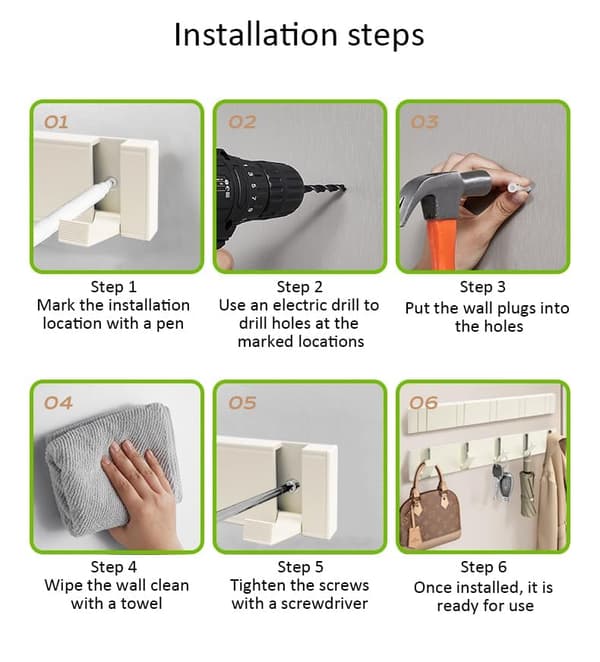 Installation steps

01

Step 1
Mark the installation location with a pen

02

Step 2
Use an electric drill to drill holes at the marked locations

03

Step 3
Put the wall plugs into the holes

04

Step 4
Wipe the wall clean with a towel

05

Step 5
Tighten the screws with a screwdriver

06

Step 6
Once installed, it is ready for use