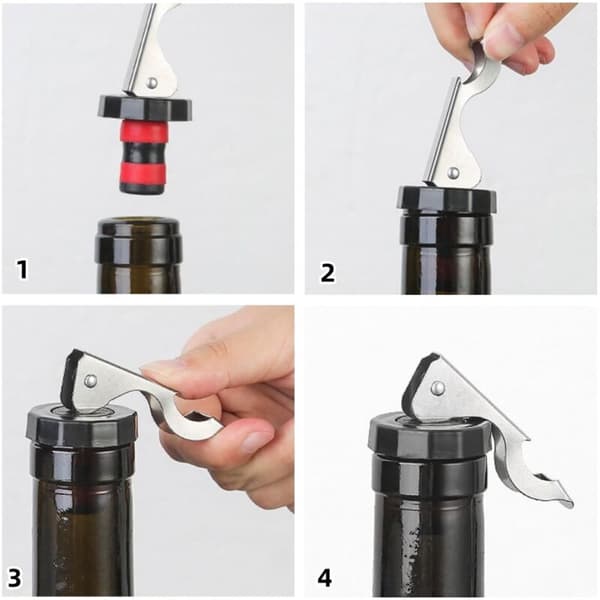 1

2

3

4