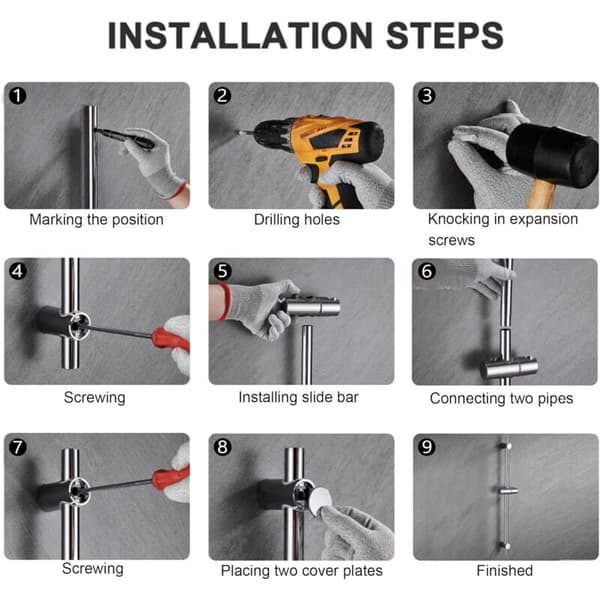 INSTALLATION STEPS

1
Marking the position

2
Drilling holes

3
Knocking in expansion screws

4
Screwing

5
Installing slide bar

6
Connecting two pipes

7
Screwing

8
Placing two cover plates

9
Finished