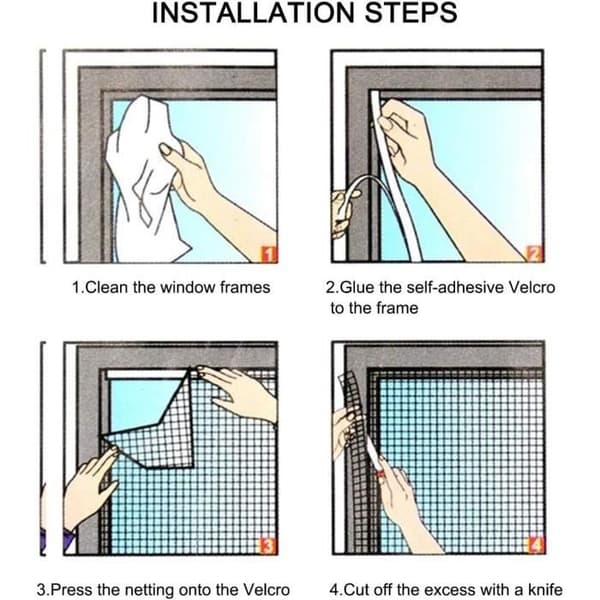 INSTALLATION STEPS

1

1.Clean the window frames

2

2.Glue the self-adhesive Velcro to the frame

3

3.Press the netting onto the Velcro

4

4.Cut off the excess with a knife