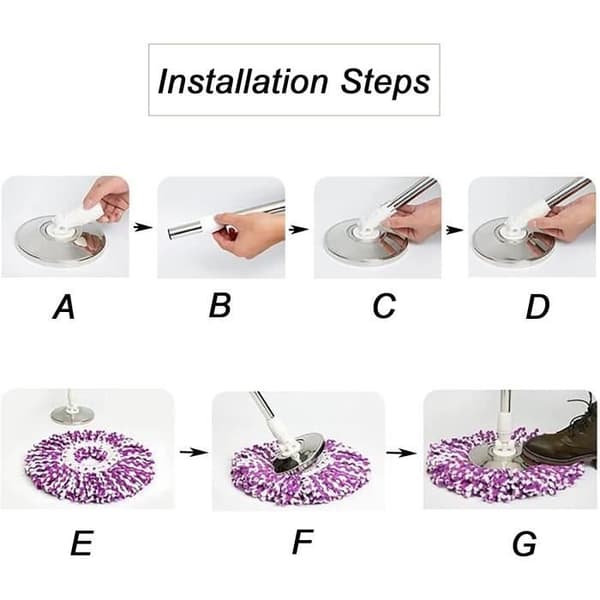 Installation Steps

A

B

C

D

E

F

G