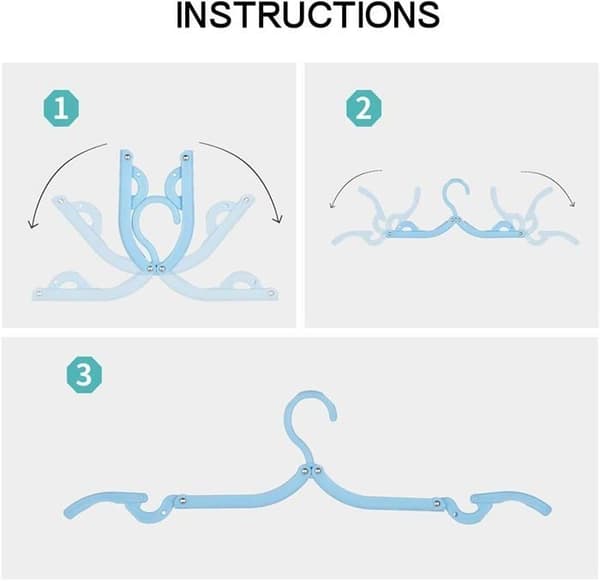 INSTRUCTIONS

1

2

3