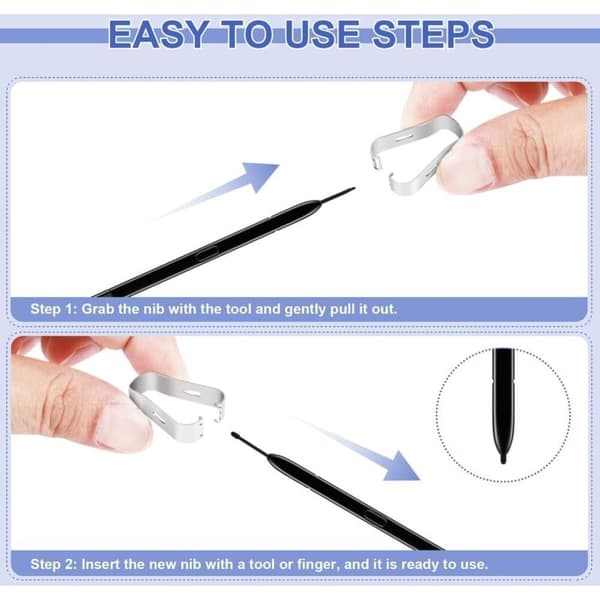 EASY TO USE STEPS

Step 1: Grab the nib with the tool and gently pull it out.

Step 2: Insert the new nib with a tool or finger, and it is ready to use.