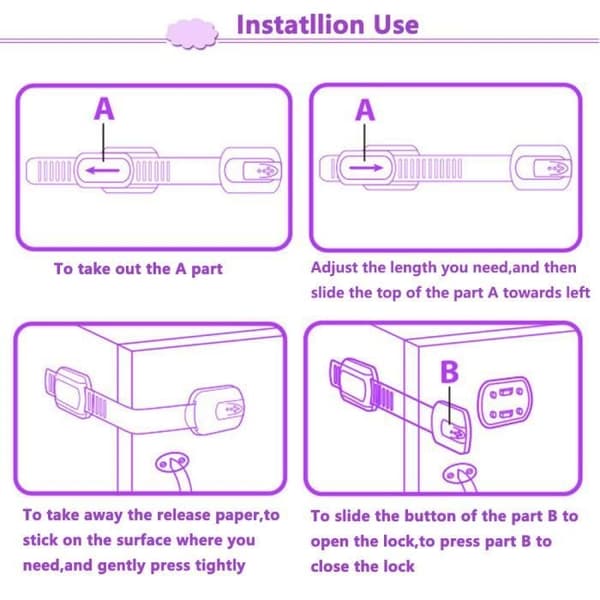 Instatllion Use

A

To take out the A part

A

Adjust the length you need,and then slide the top of the part A towards left

To take away the release paper,to stick on the surface where you need,and gently press tightly

B

To slide the button of the part B to open the lock,to press part B to close the lock