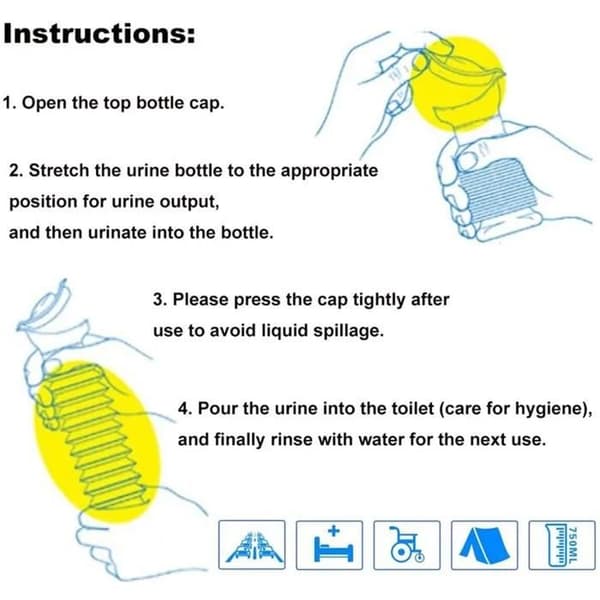 Instructions:

1. Open the top bottle cap.

2. Stretch the urine bottle to the appropriate position for urine output, and then urinate into the bottle.

3. Please press the cap tightly after use to avoid liquid spillage.

4. Pour the urine into the toilet (care for hygiene), and finally rinse with water for the next use.

750ML