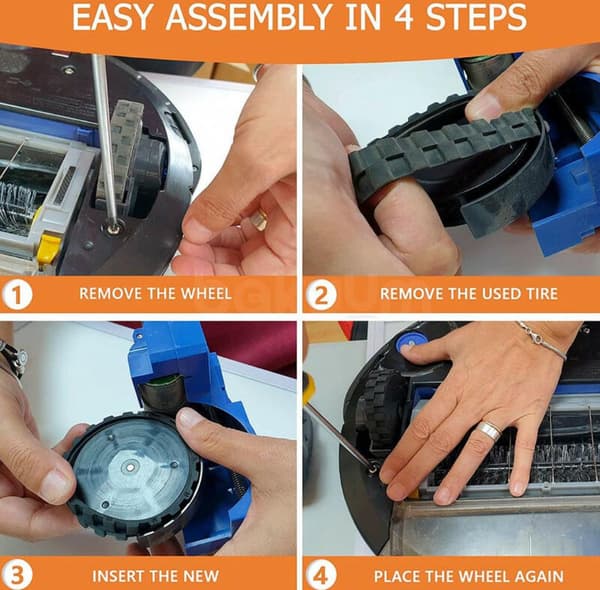 EASY ASSEMBLY IN 4 STEPS

1 REMOVE THE WHEEL

2 REMOVE THE USED TIRE

3 INSERT THE NEW

4 PLACE THE WHEEL AGAIN