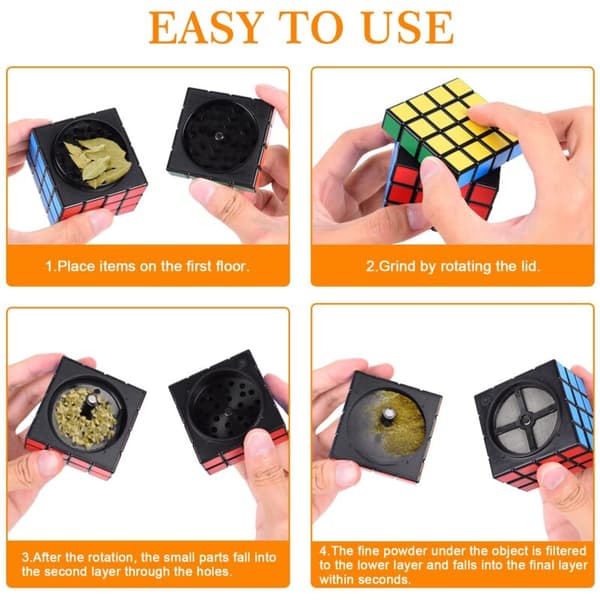 EASY TO USE

1.Place items on the first floor.

2.Grind by rotating the lid.

3.After the rotation, the small parts fall into the second layer through the holes.

4.The fine powder under the object is filtered to the lower layer and falls into the final layer within seconds.