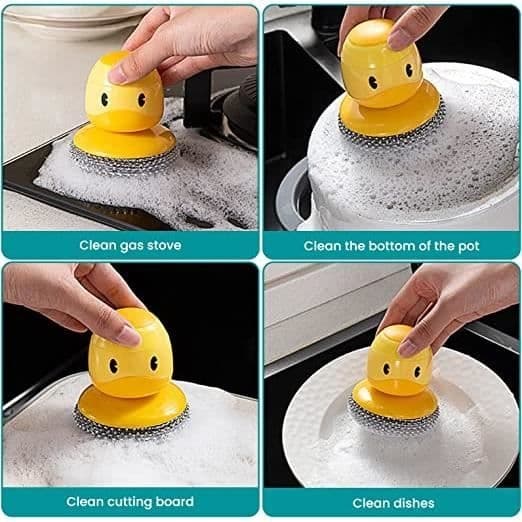 Clean gas stove

Clean the bottom of the pot

Clean cutting board

Clean dishes