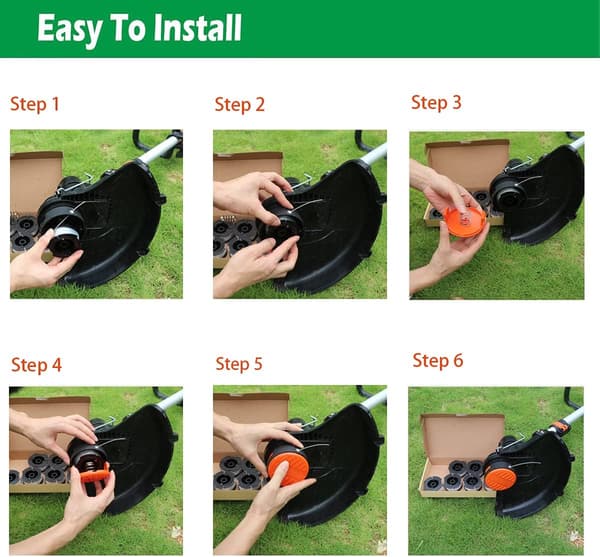 Easy To Install

Step 1

Step 2

Step 3

Step 4

Step 5

Step 6