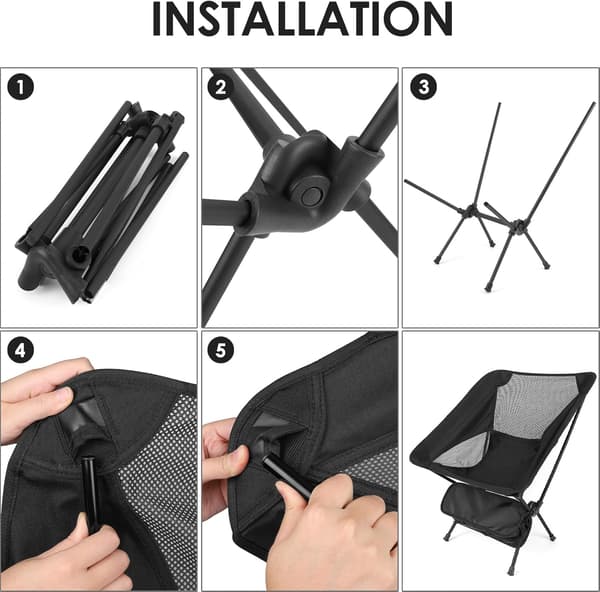 INSTALLATION

1

2

3

4

5