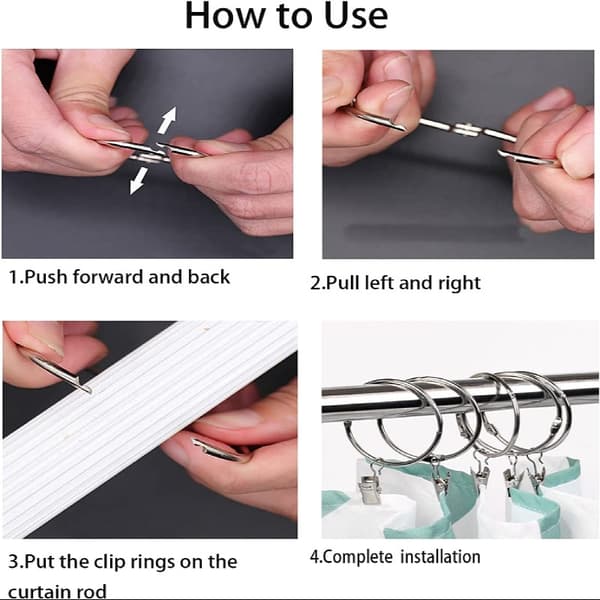 How to Use

1.Push forward and back

2.Pull left and right

3.Put the clip rings on the curtain rod

4.Complete installation