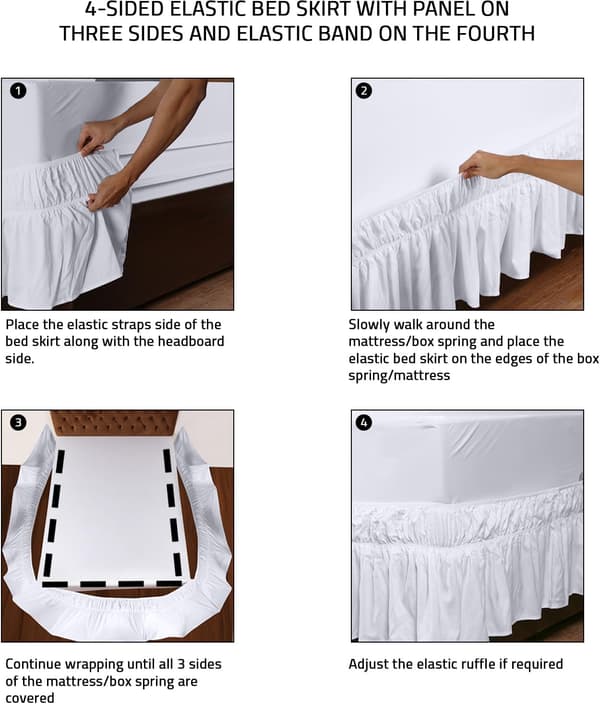 4-SIDED ELASTIC BED SKIRT WITH PANEL ON THREE SIDES AND ELASTIC BAND ON THE FOURTH

1

Place the elastic straps side of the bed skirt along with the headboard side.

2

Slowly walk around the mattress/box spring and place the elastic bed skirt on the edges of the box spring/mattress

3

Continue wrapping until all 3 sides of the mattress/box spring are covered

4

Adjust the elastic ruffle if required