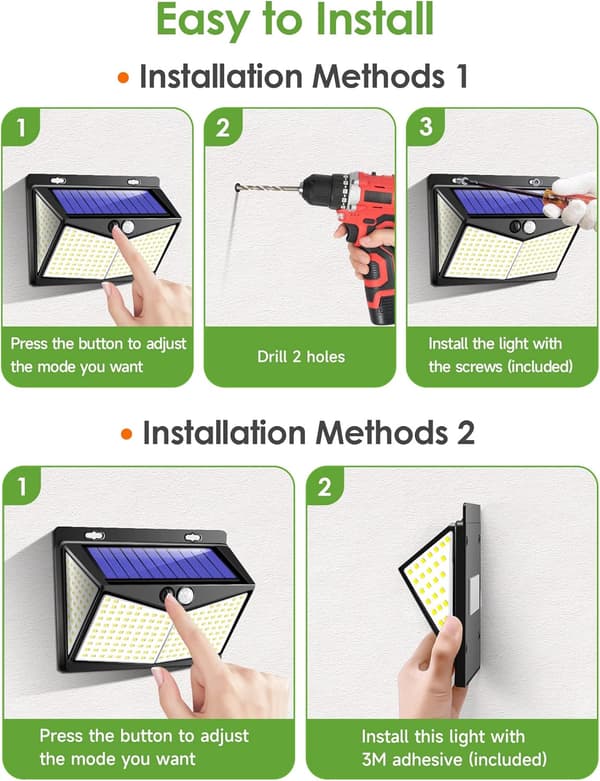 Easy to Install

• Installation Methods 1

1

Press the button to adjust the mode you want

2

Drill 2 holes

3

Install the light with the screws (included)

• Installation Methods 2

1

Press the button to adjust the mode you want

2

Install this light with 3M adhesive (included)