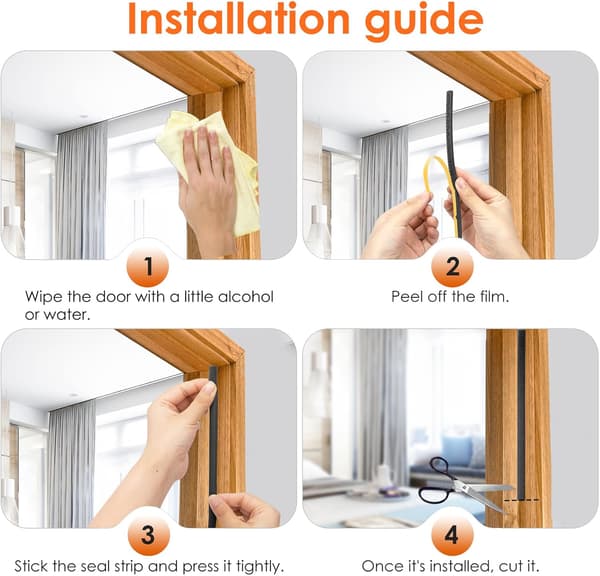 Installation guide

1
Wipe the door with a little alcohol or water.

2
Peel off the film.

3
Stick the seal strip and press it tightly.

4
Once it's installed, cut it.