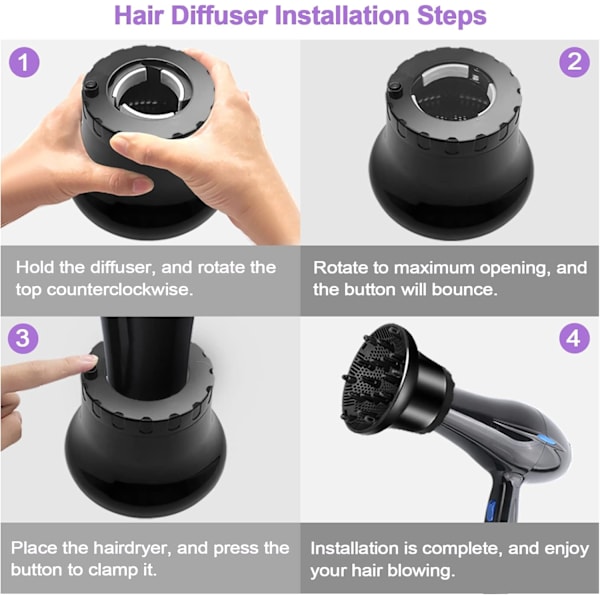 Hair Diffuser Installation Steps

1

Hold the diffuser, and rotate the top counterclockwise.

2

Rotate to maximum opening, and the button will bounce.

3

Place the hairdryer, and press the button to clamp it.

4

Installation is complete, and enjoy your hair blowing.