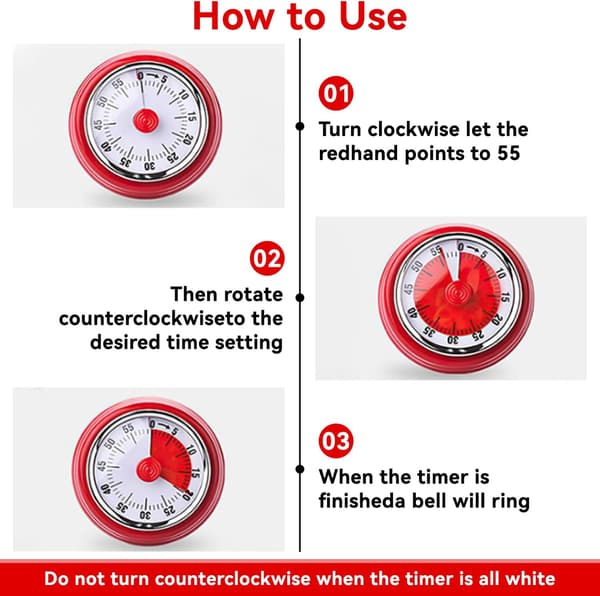 How to Use

0 5 10 15 20 25 30 35 40 45 50 55

01
Turn clockwise let the redhand points to 55

02
Then rotate counterclockwiseto the desired time setting

0 5 10 15 20 25 30 35 40 45 50 55

0 5 10 15 20 25 30 35 40 45 50 55

03
When the timer is finisheda bell will ring

Do not turn counterclockwise when the timer is all white