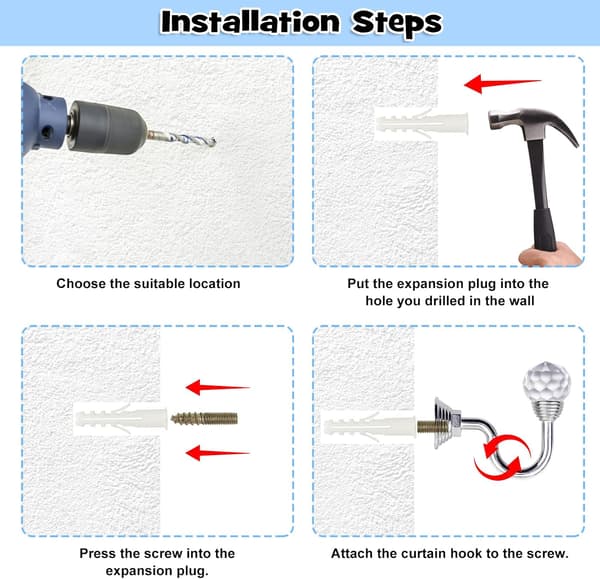 Installation Steps

Choose the suitable location

Put the expansion plug into the hole you drilled in the wall

Press the screw into the expansion plug.

Attach the curtain hook to the screw.