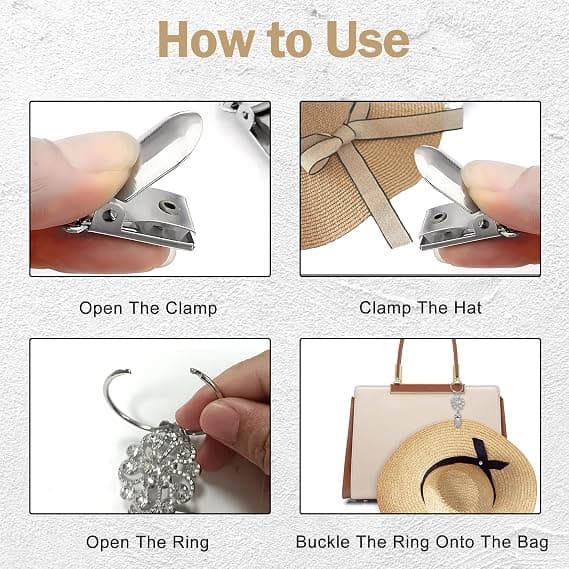 How to Use

Open The Clamp

Clamp The Hat

Open The Ring

Buckle The Ring Onto The Bag