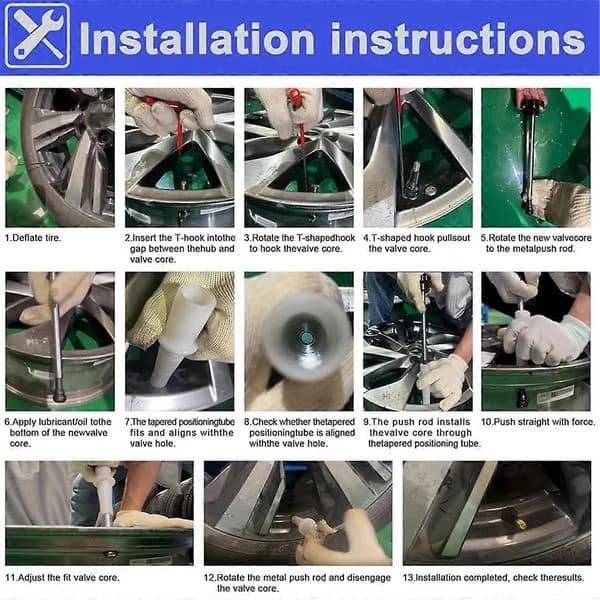 Installation instructions

1.Deflate tire.

2.Insert the T-hook intothe gap between thehub and valve core.

3.Rotate the T-shapedhook to hook thevalve core.

4.T-shaped hook pullsout the valve core.

5.Rotate the new valvecore to the metalpush rod.

6.Apply lubricant/oil tothe bottom of the newvalve core.

7.The tapered positioningtube fits and aligns withthe valve hole.

8.Check whether thetapered positioningtube is aligned withthe valve hole.

9.The push rod installs thevalve core through thetapered positioning tube.

10.Push straight with force.

11.Adjust the fit valve core.

12.Rotate the metal push rod and disengage the valve core.

13.Installation completed, check theresults.