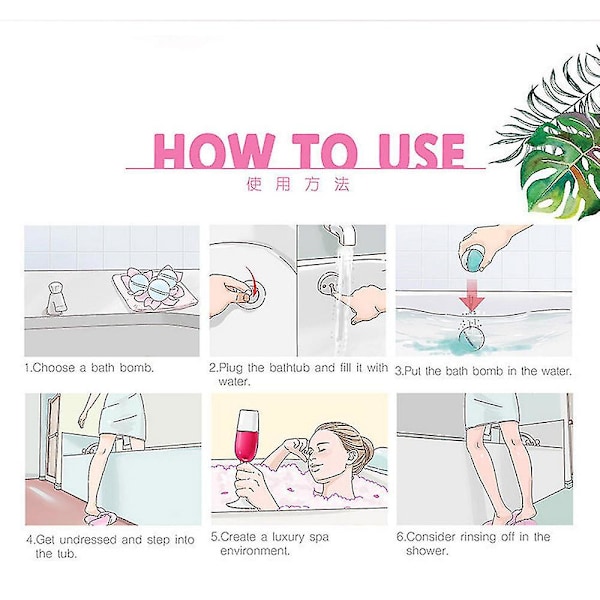 HOW TO USE
使用方法

1.Choose a bath bomb.

2.Plug the bathtub and fill it with water.

3.Put the bath bomb in the water.

4.Get undressed and step into the tub.

5.Create a luxury spa environment.

6.Consider rinsing off in the shower.