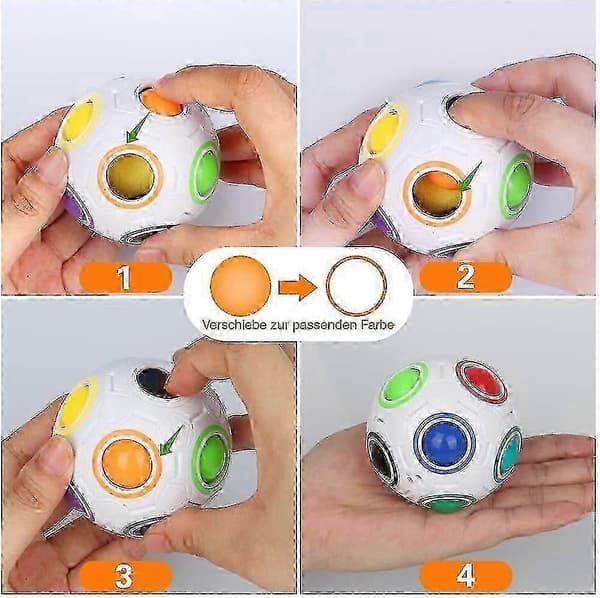 1

2

Verschiebe zur passenden Farbe

3

4