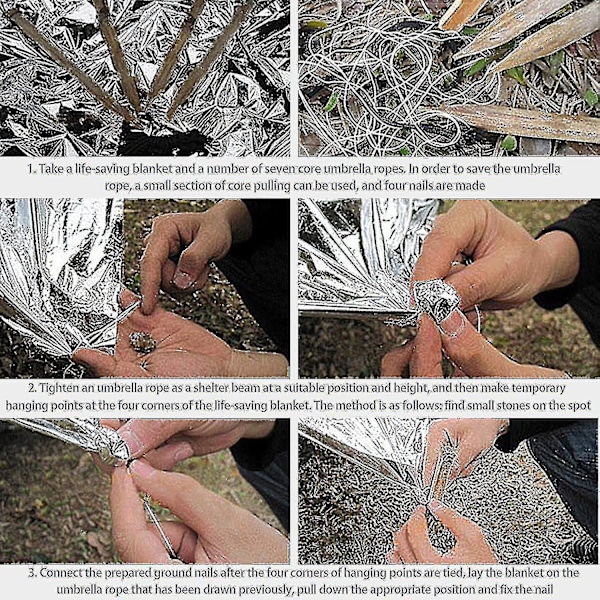 1. Take a life-saving blanket and a number of seven core umbrella ropes. In order to save the umbrella rope, a small section of core pulling can be used, and four nails are made

2. Tighten an umbrella rope as a shelter beam at a suitable position and height, and then make temporary hanging points at the four corners of the life-saving blanket. The method is as follows: find small stones on the spot

3. Connect the prepared ground nails after the four corners of hanging points are tied, lay the blanket on the umbrella rope that has been drawn previously, pull down the appropriate position and fix the nail