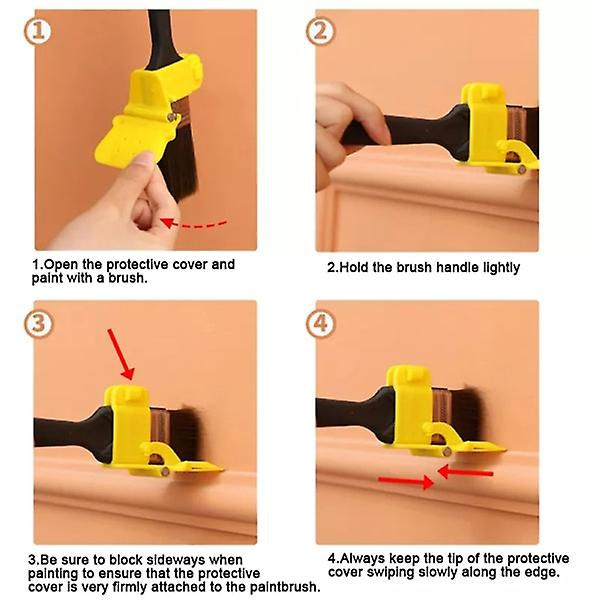 1

1.Open the protective cover and paint with a brush.

2

2.Hold the brush handle lightly

3

3.Be sure to block sideways when painting to ensure that the protective cover is very firmly attached to the paintbrush.

4

4.Always keep the tip of the protective cover swiping slowly along the edge.