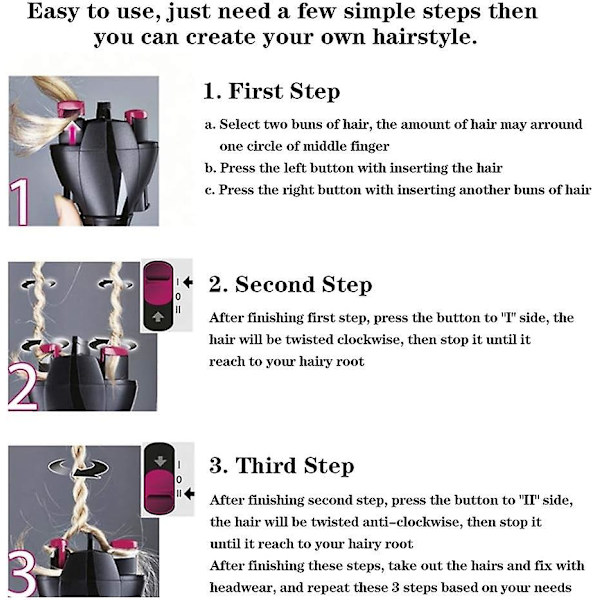 Easy to use, just need a few simple steps then you can create your own hairstyle.

1

1. First Step

a. Select two buns of hair, the amount of hair may arround one circle of middle finger
b. Press the left button with inserting the hair
c. Press the right button with inserting another buns of hair

2

I
0
II

2. Second Step

After finishing first step, press the button to "I" side, the hair will be twisted clockwise, then stop it until it reach to your hairy root

3

I
0
II

3. Third Step

After finishing second step, press the button to "II" side, the hair will be twisted anti-clockwise, then stop it until it reach to your hairy root
After finishing these steps, take out the hairs and fix with headwear, and repeat these 3 steps based on your needs