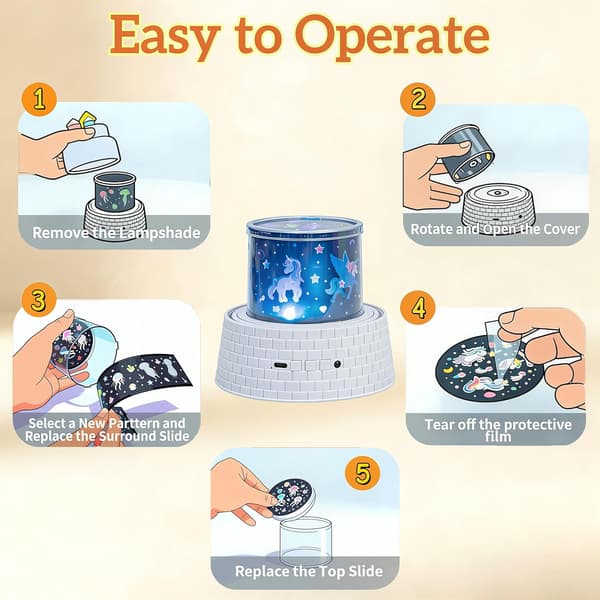 Easy to Operate

1

Remove the Lampshade

2

Rotate and Open the Cover

3

Select a New Parttern and Replace the Surround Slide

4

Tear off the protective film

5

Replace the Top Slide