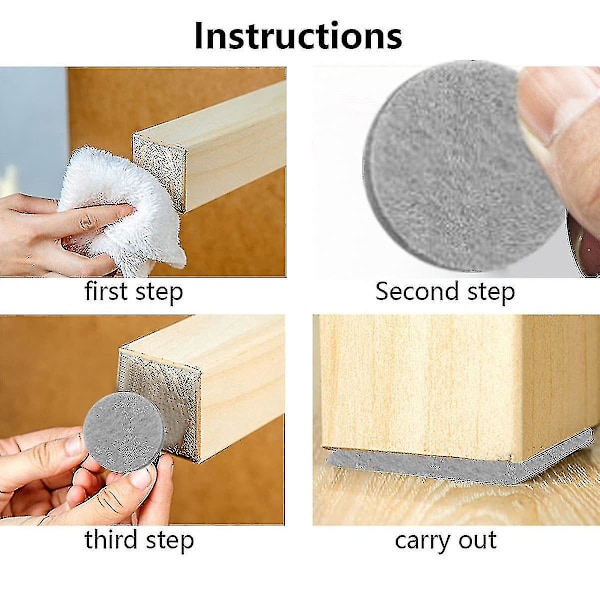 Instructions

first step

Second step

third step

carry out