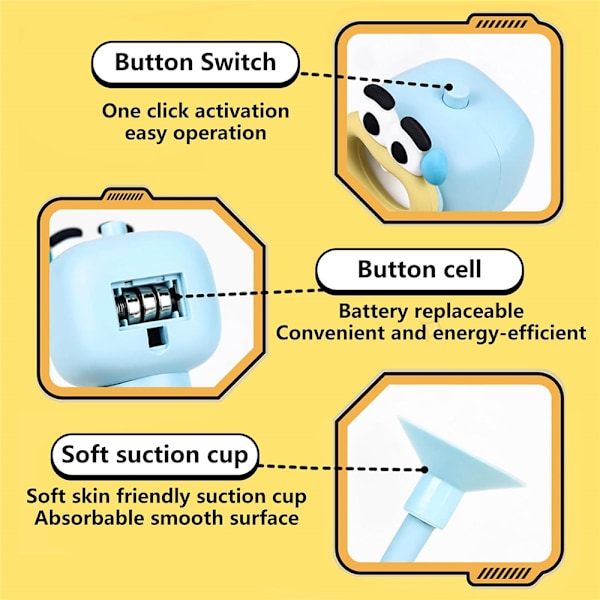 Button Switch

One click activation
easy operation

Button cell

Battery replaceable
Convenient and energy-efficient

Soft suction cup

Soft skin friendly suction cup
Absorbable smooth surface