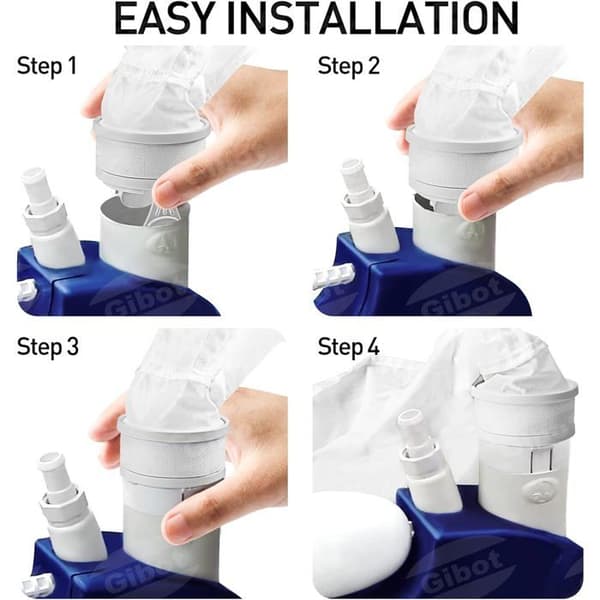 EASY INSTALLATION

Step 1

Gibot

Step 2

Gibot

Step 3

Gibot

Step 4

Gibot