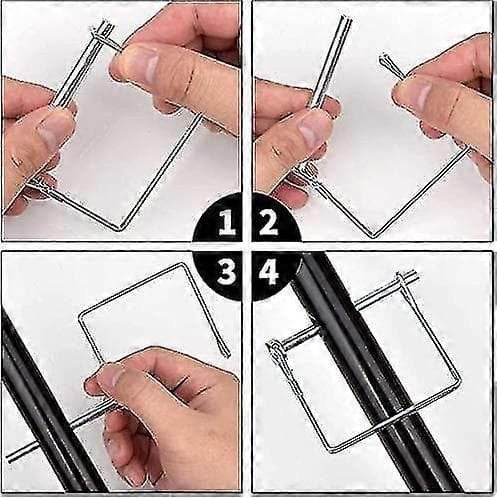 1 2
3 4