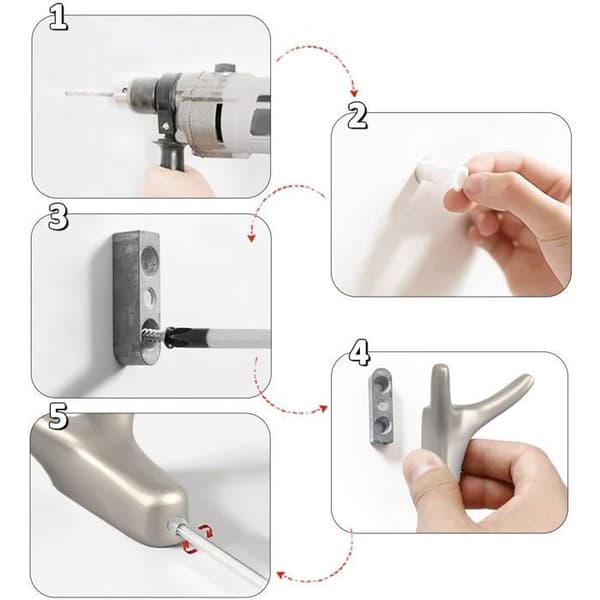 1

2

3

4

5