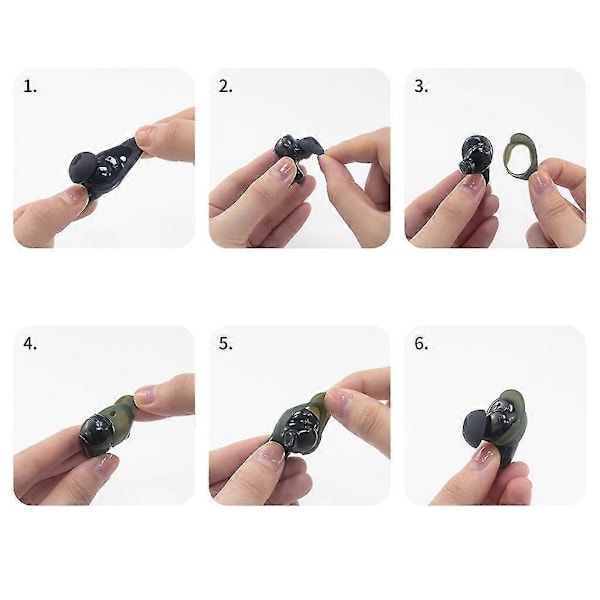 1.

2.

3.

4.

5.

6.