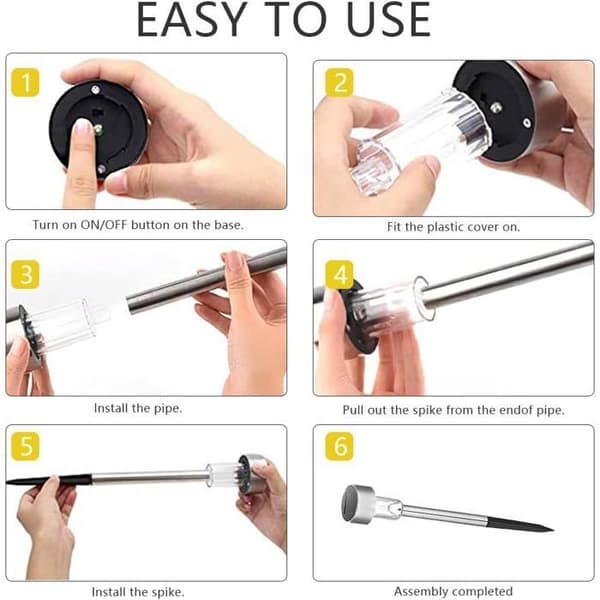 EASY TO USE

1

Turn on ON/OFF button on the base.

2

Fit the plastic cover on.

3

Install the pipe.

4

Pull out the spike from the endof pipe.

5

Install the spike.

6

Assembly completed