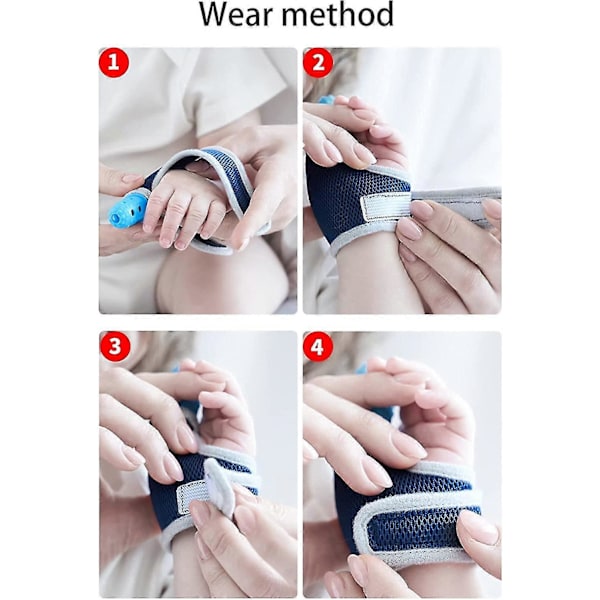 Wear method

1

2

3

4