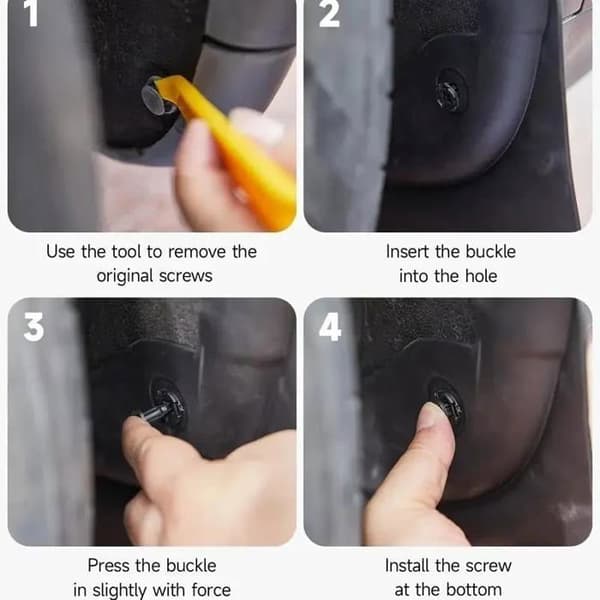 1

Use the tool to remove the original screws

2

Insert the buckle into the hole

3

Press the buckle in slightly with force

4

Install the screw at the bottom