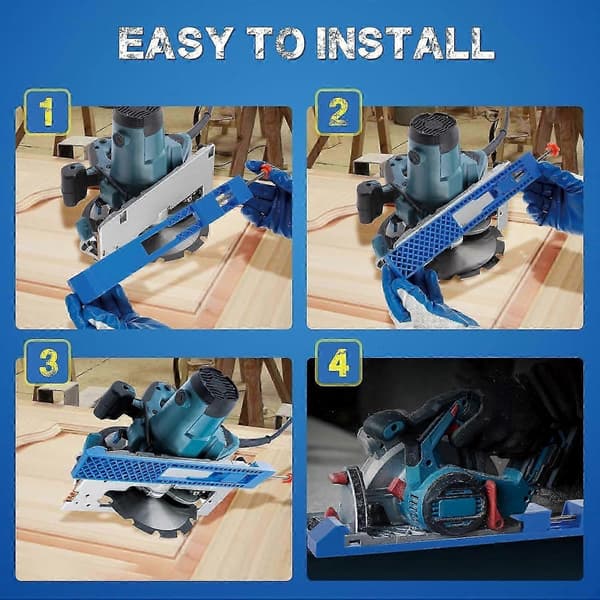 EASY TO INSTALL

1

2

3

4