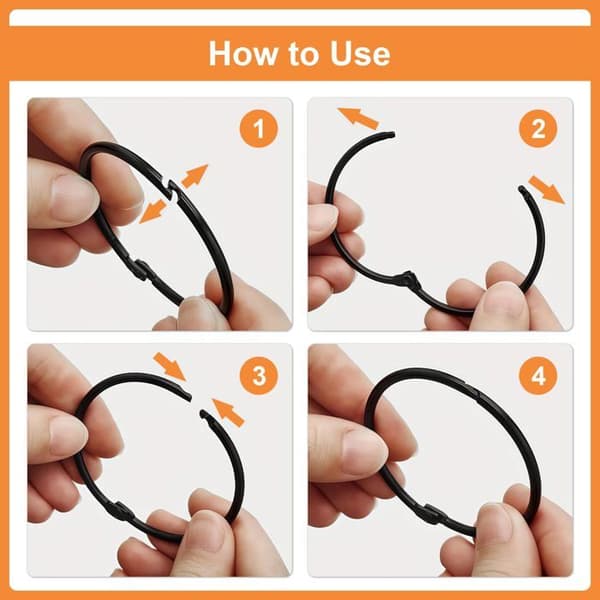 How to Use

1

2

3

4