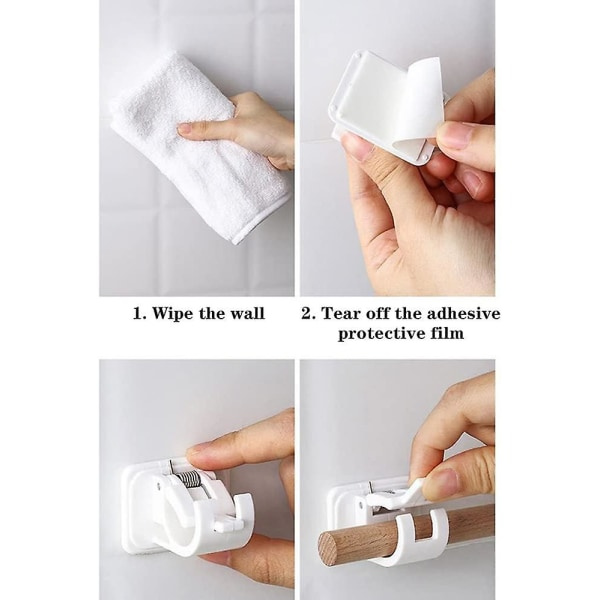 1. Wipe the wall

2. Tear off the adhesive protective film