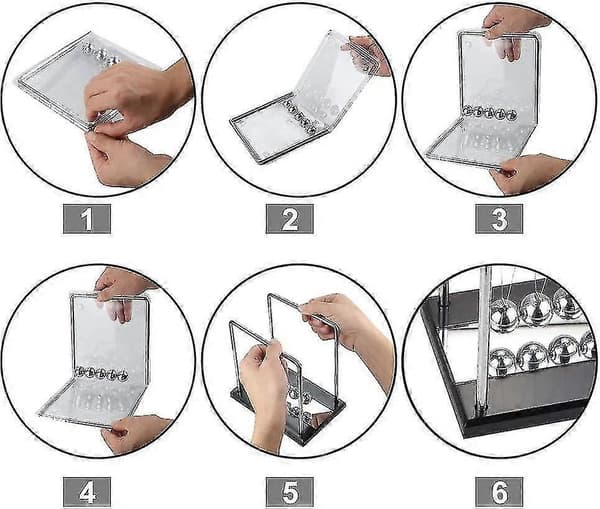 1

2

3

4

5

6